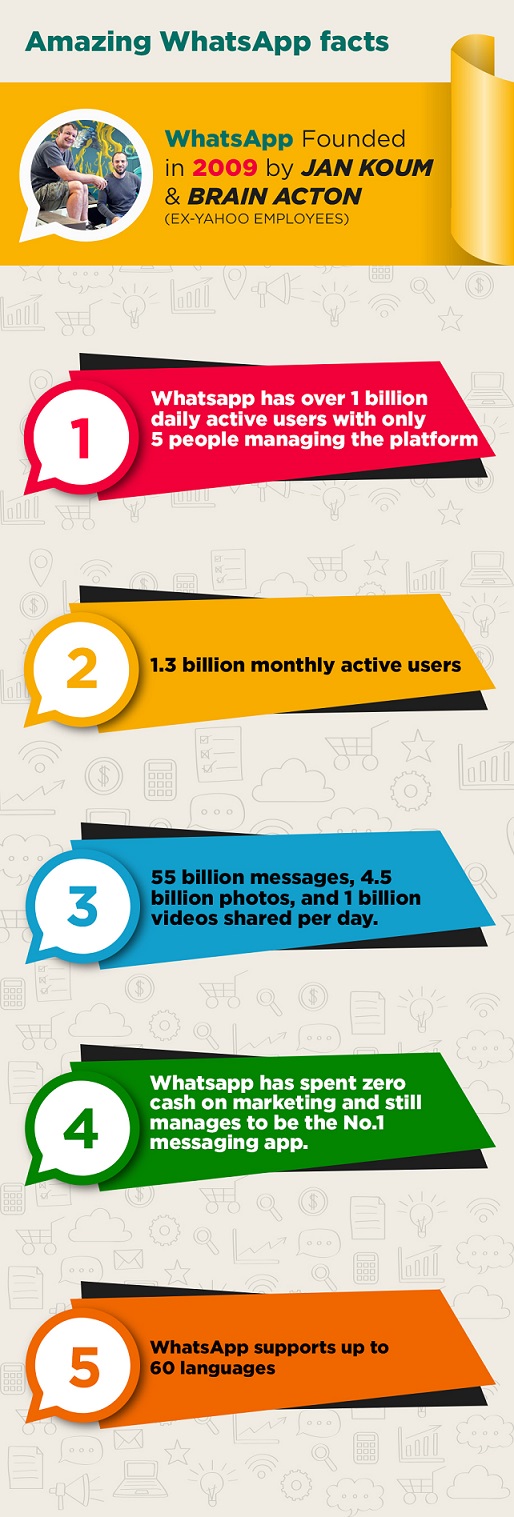 Amazing WhatsApp facts

WhatsApp Founded in 2009 by JAN KOUM & BRAIN ACTON (EX-YAHOO EMPLOYEES)

1

Whatsapp has over 1 billion daily active users with only 5 people managing the platform

2

1.3 billion monthly active users

3

55 billion messages, 4.5 billion photos, and 1 billion videos shared per day.

4

Whatsapp has spent zero cash on marketing and still manages to be the No.1 messaging app.

5

WhatsApp supports up to 60 languages